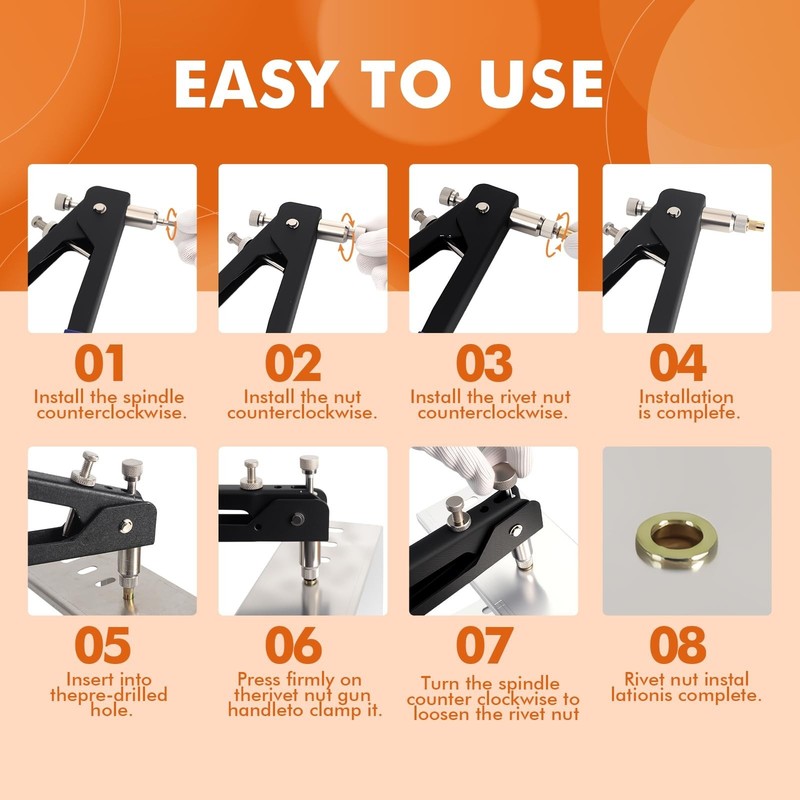 EASY TO USE

01
Install the spindle counterclockwise.

02
Install the nut counterclockwise.

03
Install the rivet nut counterclockwise.

04
Installation is complefe.

05
Insert into thepre-drilled hole.

06
Press firmly on therivet nut gun handleto clamp it.

07
Turn the spindle counter clockwise to loosen the rivet nut

08
Rivet nut instal lationis complete.